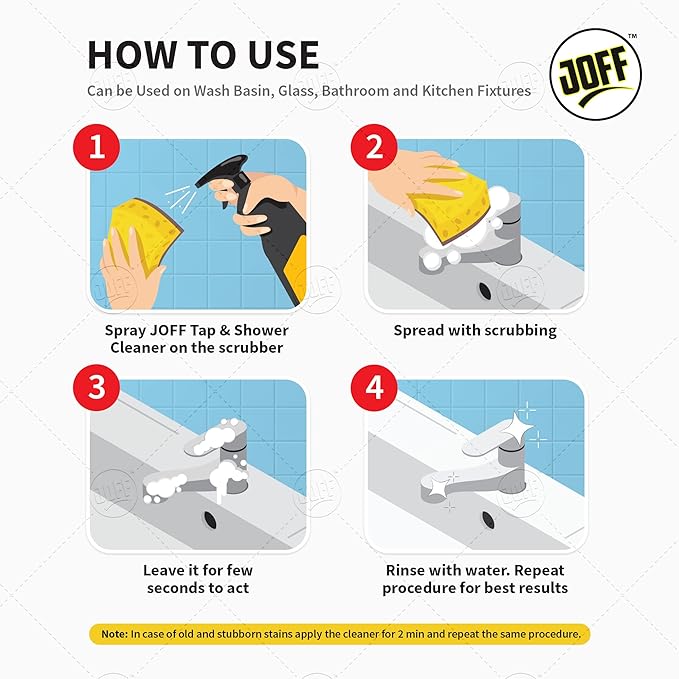 HOW TO USE

Can be Used on Wash Basin, Glass, Bathroom and Kitchen Fixtures

JOFF™

1

Spray JOFF Tap & Shower Cleaner on the scrubber

2

Spread with scrubbing

3

Leave it for few seconds to act

4

Rinse with water. Repeat procedure for best results

Note: In case of old and stubborn stains apply the cleaner for 2 min and repeat the same procedure.