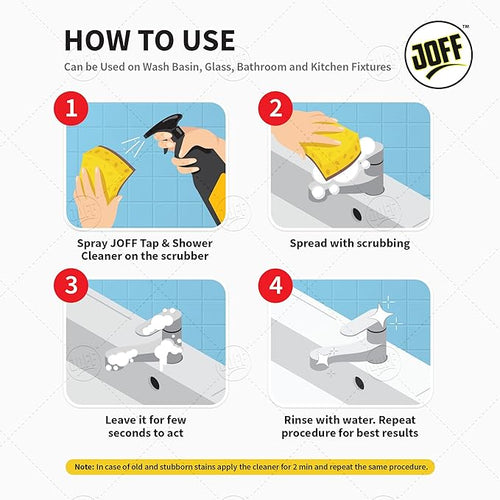 HOW TO USE

Can be Used on Wash Basin, Glass, Bathroom and Kitchen Fixtures

JOFF™

1

Spray JOFF Tap & Shower Cleaner on the scrubber

2

Spread with scrubbing

3

Leave it for few seconds to act

4

Rinse with water. Repeat procedure for best results

Note: In case of old and stubborn stains apply the cleaner for 2 min and repeat the same procedure.